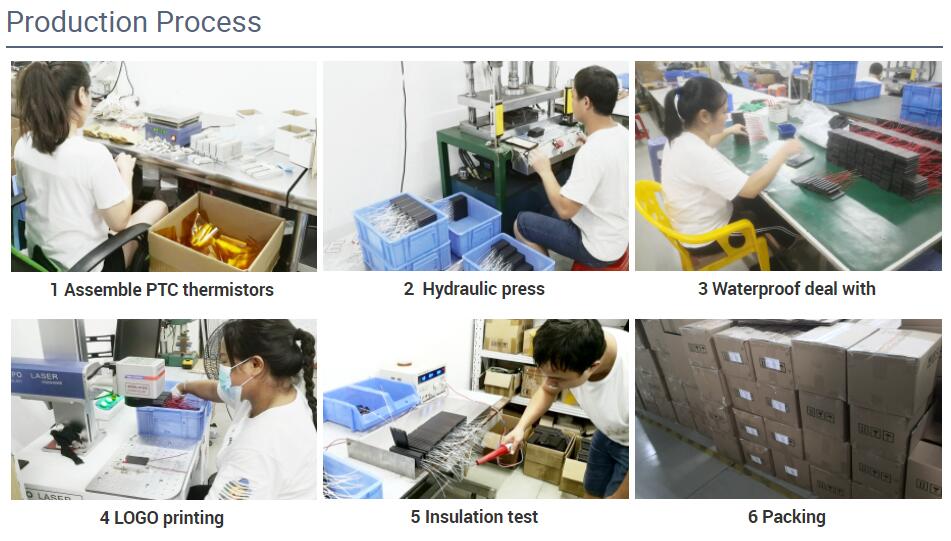 Production Process

1 Assemble PTC thermistors

2 Hydraulic press

3 Waterproof deal with

PO LASER

LASER

4 LOGO printing

5 Insulation test

6 Packing